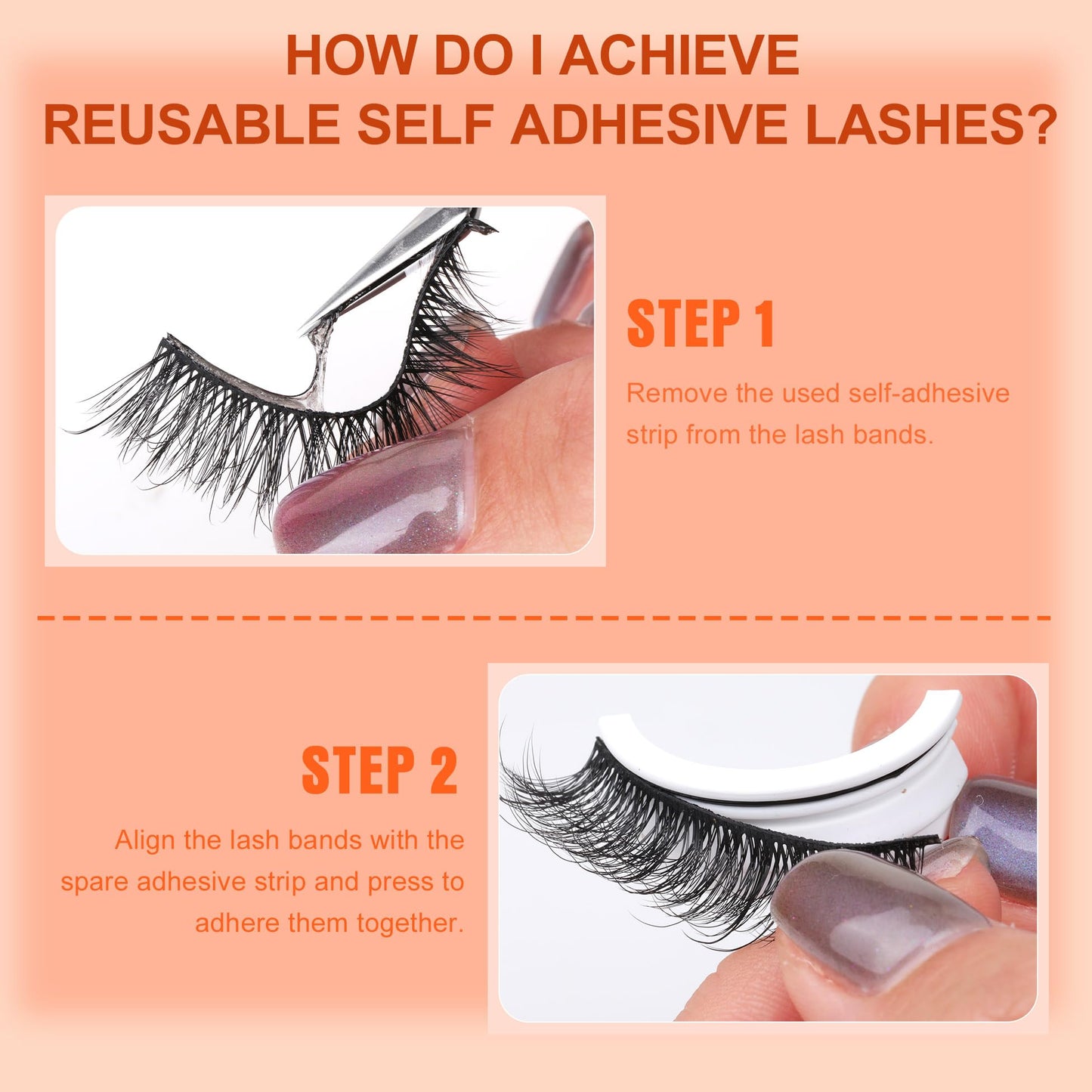 HOW DO I ACHIEVE REUSABLE SELF ADHESIVE LASHES?

STEP 1

Remove the used self-adhesive strip from the lash bands.

STEP 2

Align the lash bands with the spare adhesive strip and press to adhere them together.