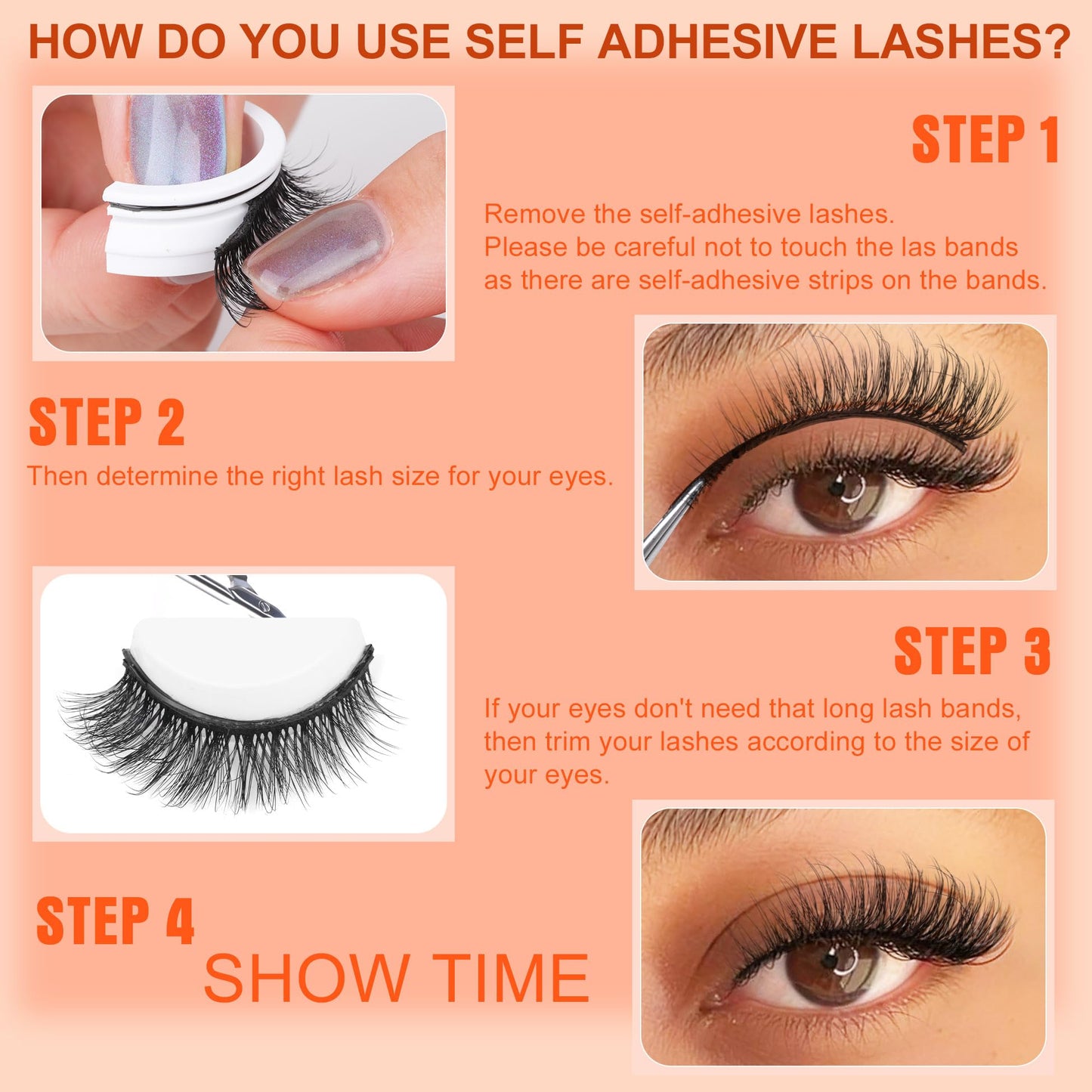 HOW DO YOU USE SELF ADHESIVE LASHES?

STEP 1

Remove the self-adhesive lashes.
Please be careful not to touch the las bands as there are self-adhesive strips on the bands.

STEP 2

Then determine the right lash size for your eyes.

STEP 3

If your eyes don't need that long lash bands, then trim your lashes according to the size of your eyes.

STEP 4

SHOW TIME