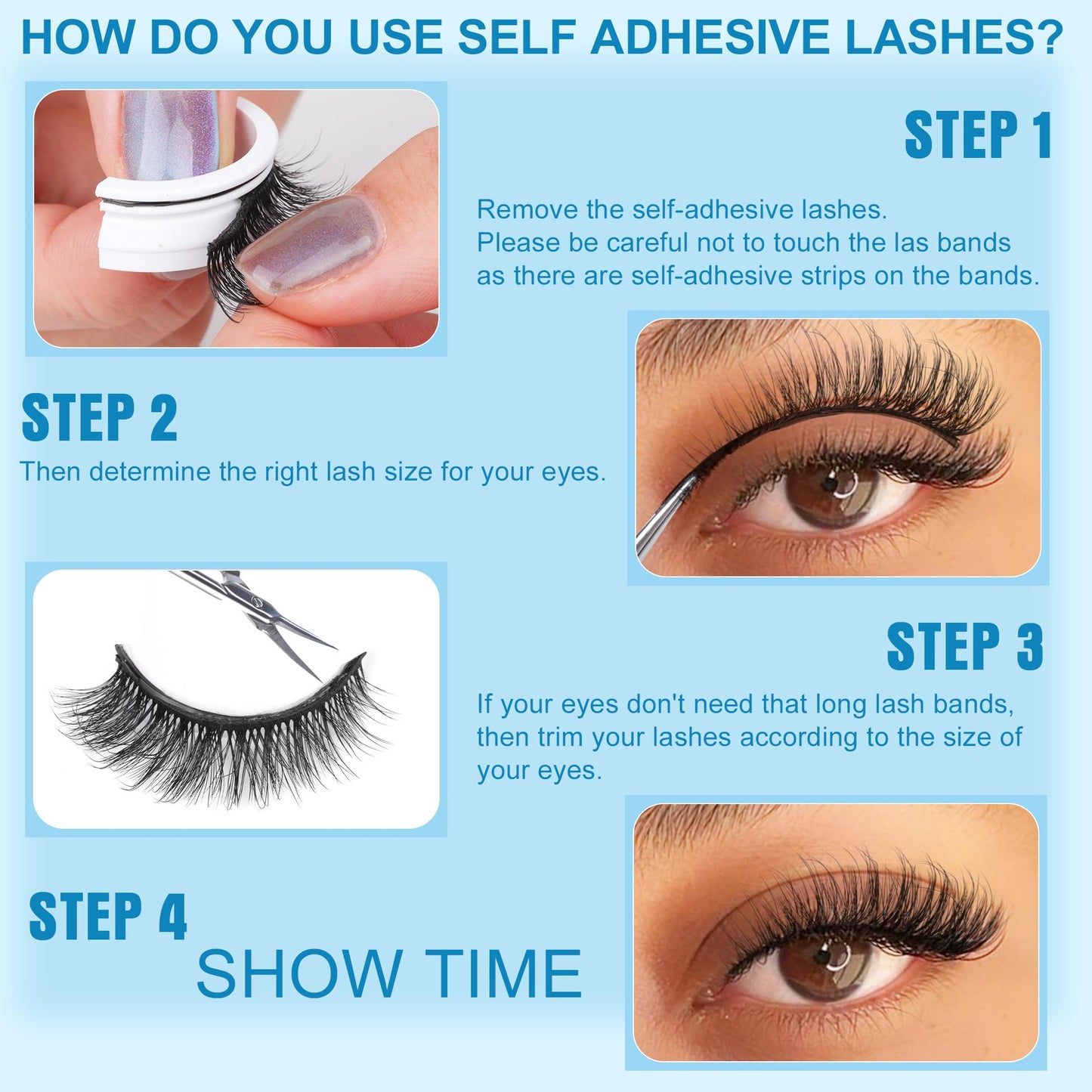 HOW DO YOU USE SELF ADHESIVE LASHES?

STEP 1

Remove the self-adhesive lashes.
Please be careful not to touch the las bands as there are self-adhesive strips on the bands.

STEP 2

Then determine the right lash size for your eyes.

STEP 3

If your eyes don't need that long lash bands, then trim your lashes according to the size of your eyes.

STEP 4

SHOW TIME