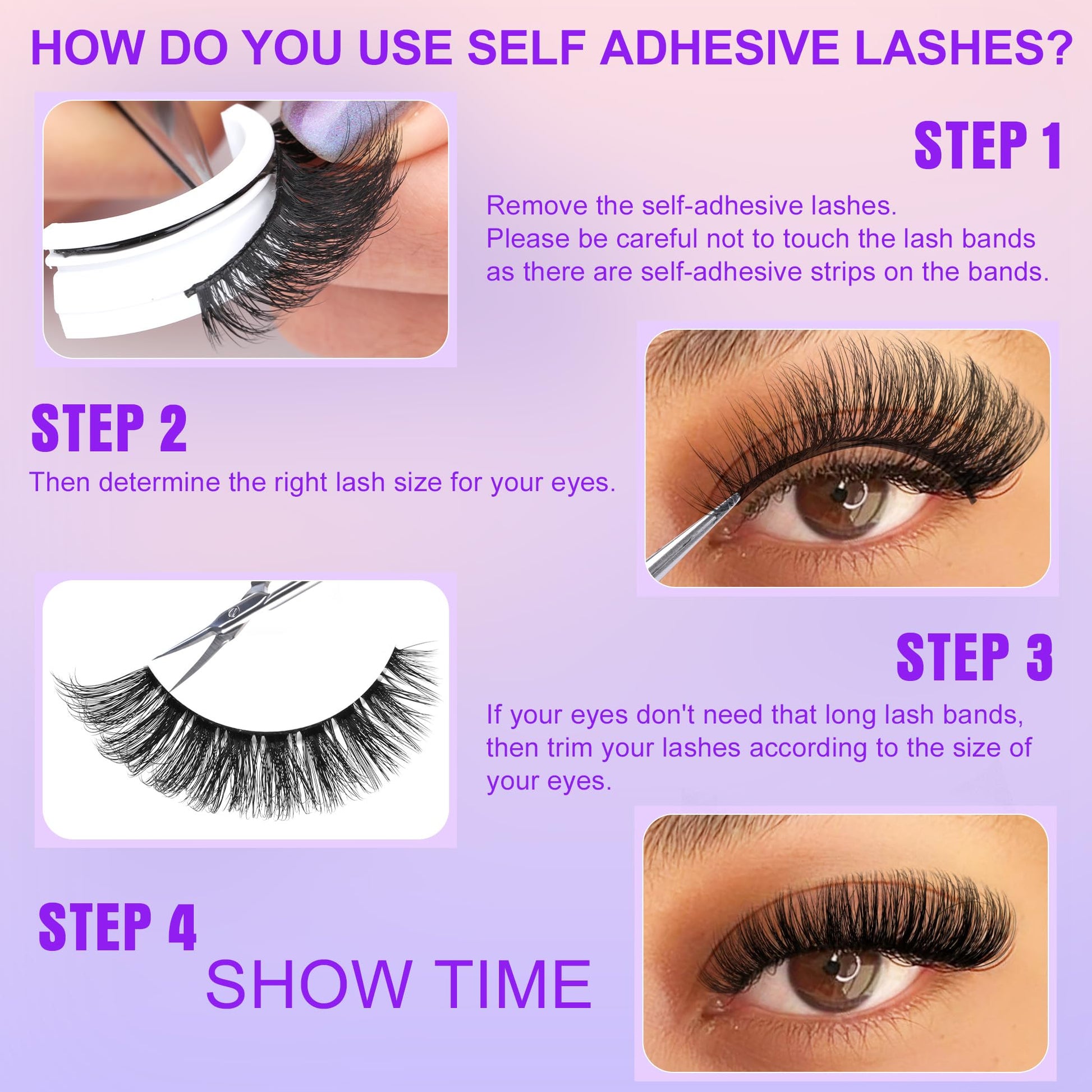 HOW DO YOU USE SELF ADHESIVE LASHES?

STEP 1

Remove the self-adhesive lashes.
Please be careful not to touch the lash bands as there are self-adhesive strips on the bands.

STEP 2

Then determine the right lash size for your eyes.

STEP 3

If your eyes don't need that long lash bands, then trim your lashes according to the size of your eyes.

STEP 4

SHOW TIME