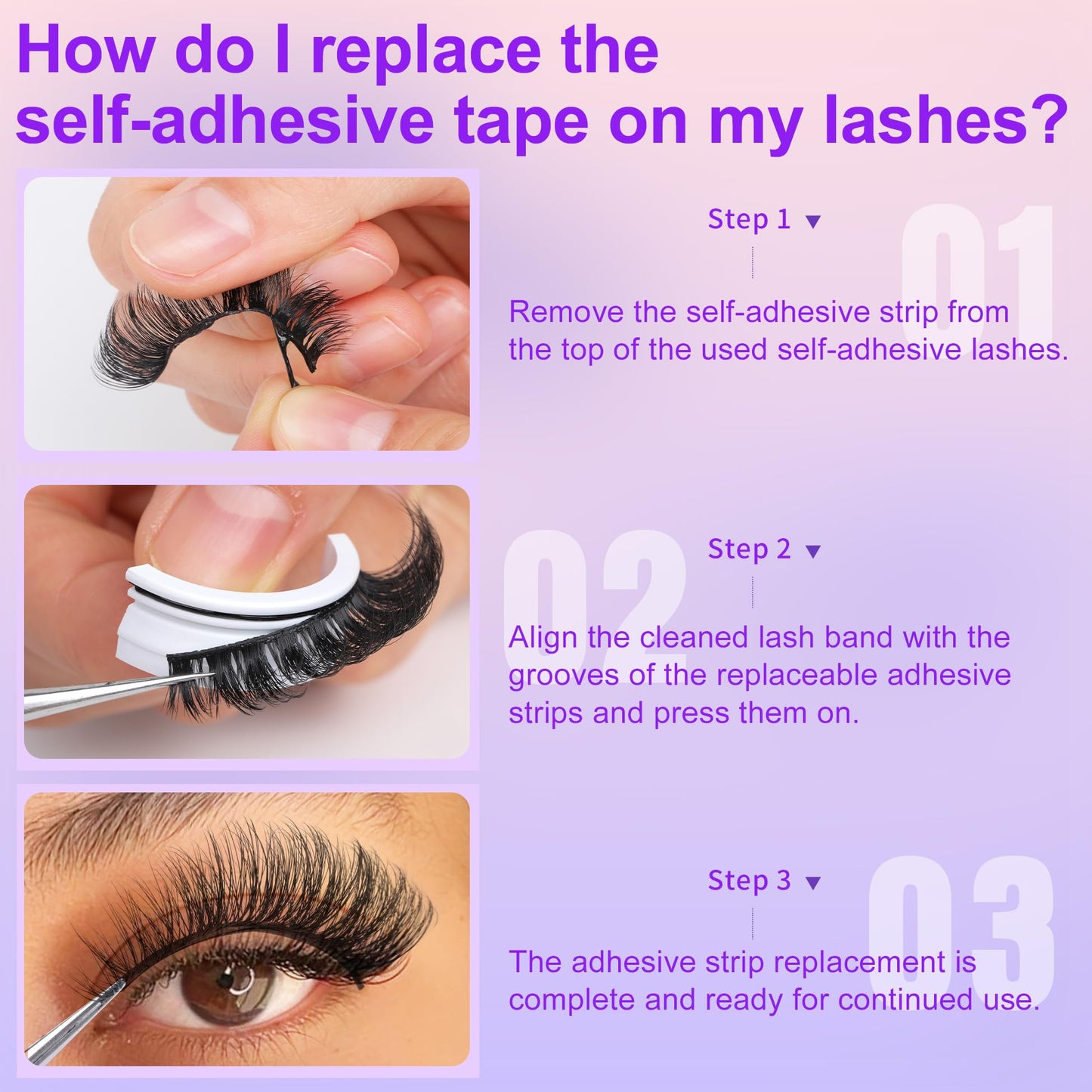 How do I replace the self-adhesive tape on my lashes?

Step 1 ▼

01

Remove the self-adhesive strip from the top of the used self-adhesive lashes.

02

Step 2 ▼

Align the cleaned lash band with the grooves of the replaceable adhesive strips and press them on.

Step 3 ▼

03

The adhesive strip replacement is complete and ready for continued use.